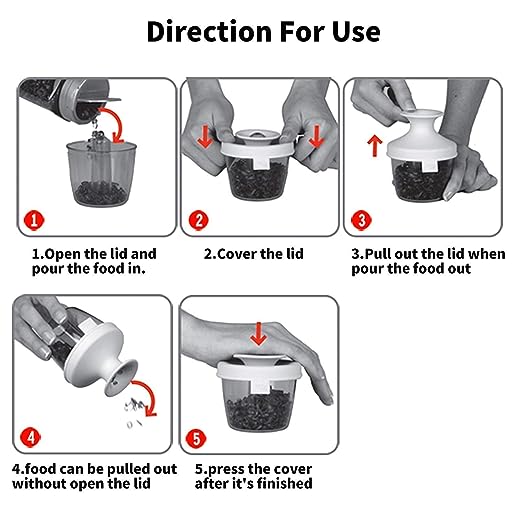 Direction For Use

1

1.Open the lid and pour the food in.

2

2.Cover the lid

3

3.Pull out the lid when pour the food out

4

4.food can be pulled out without open the lid

5

5.press the cover after it's finished