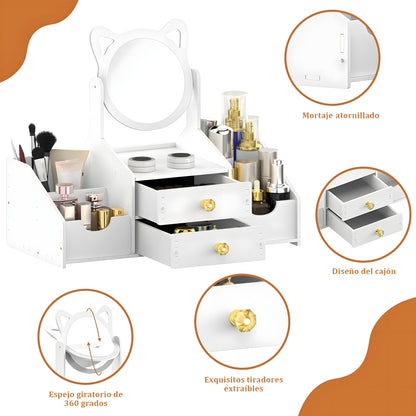 Mortaje atornillado

Diseño del cajón

Espejo giratorio de 360 grados

Exquisitos tiradores extraíbles