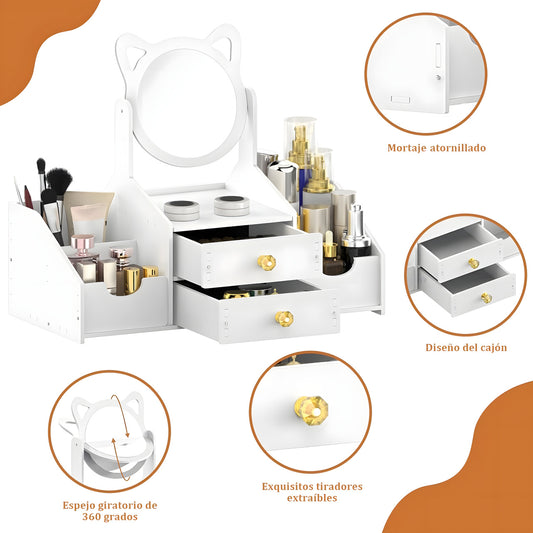 Mortaje atornillado

Diseño del cajón

Espejo giratorio de 360 grados

Exquisitos tiradores extraíbles