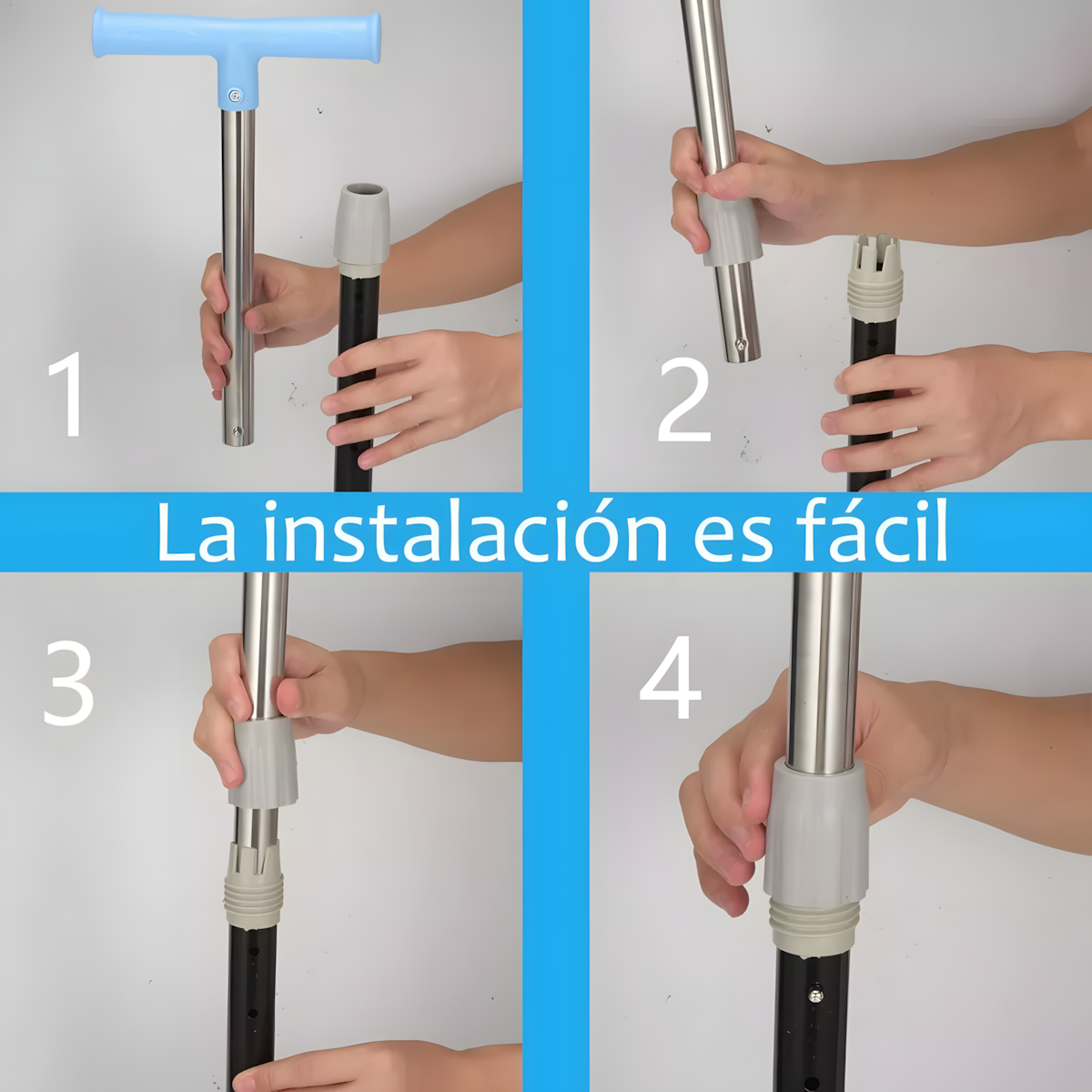 1

2

La instalación es fácil

3

4