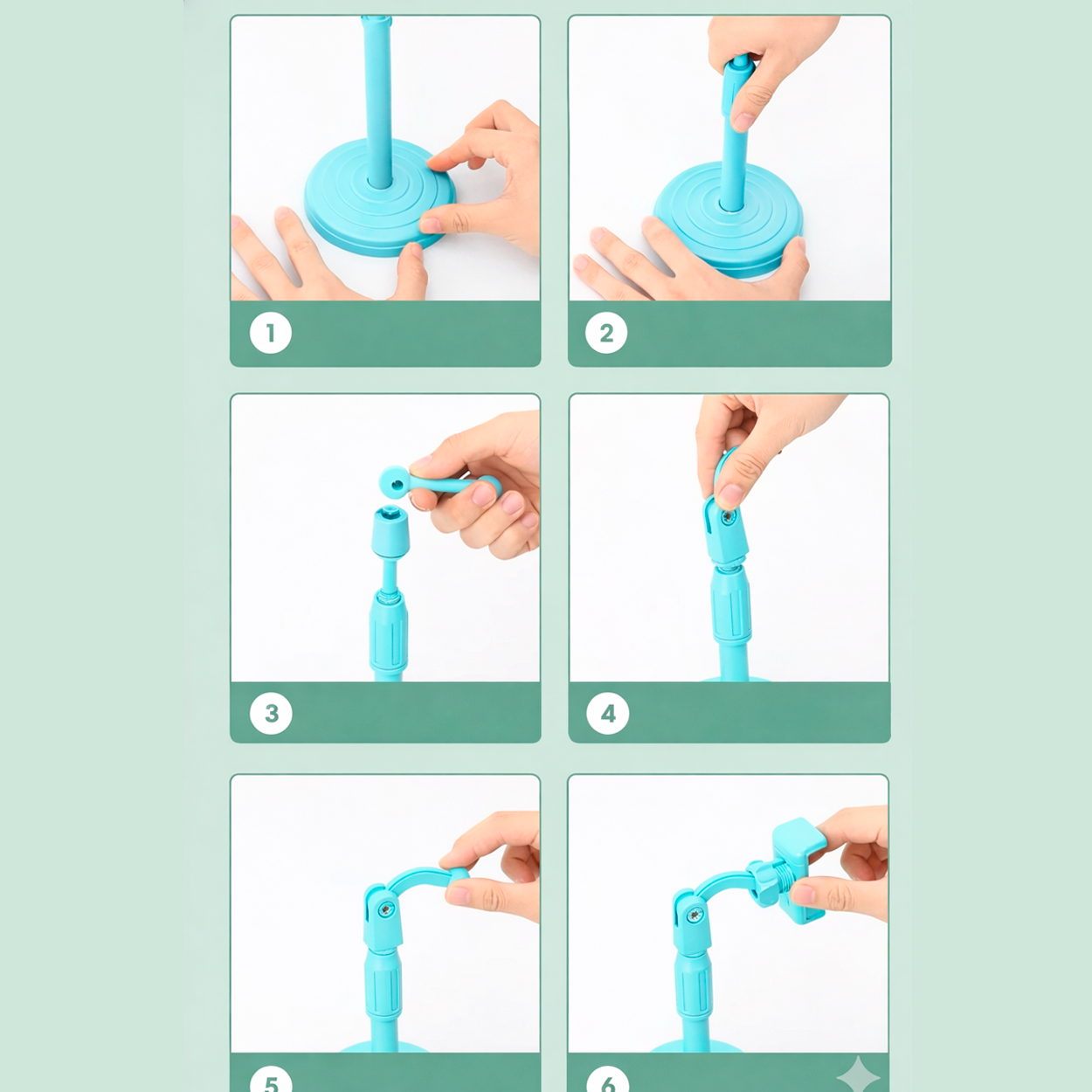 1

2

3

4

5

6