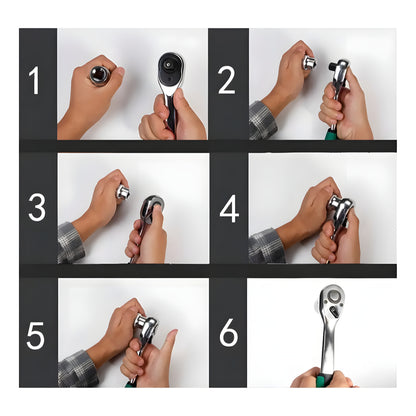 1
2
3
4
5
6